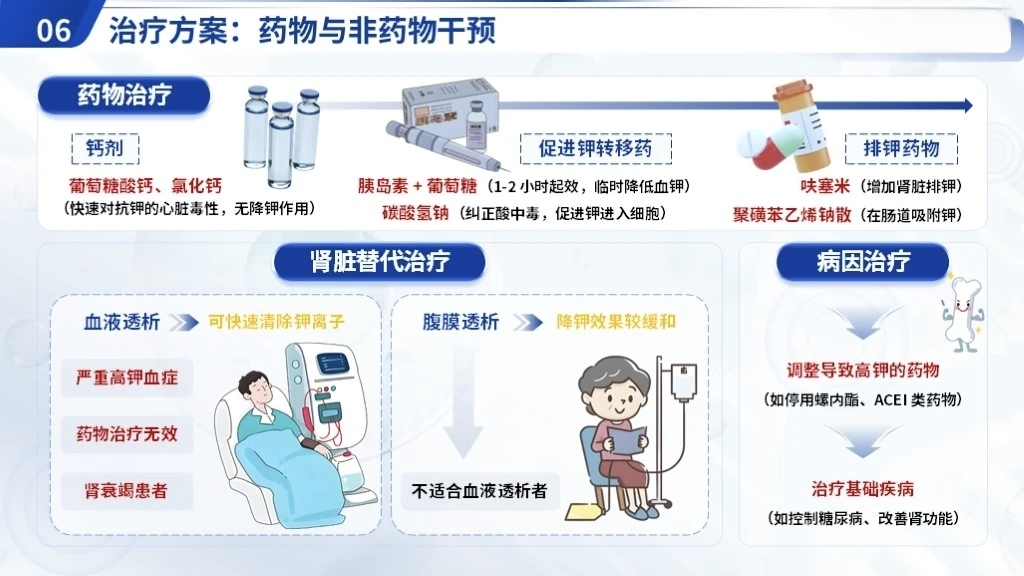 06 治疗方案：药物与非药物干预

药物治疗

钙剂
葡萄糖酸钙、氯化钙
（快速对抗钾的心脏毒性，无降钾作用）

促进钾转移药
胰岛素 + 葡萄糖（1-2 小时起效，临时降低血钾）
碳酸氢钠（纠正酸中毒，促进钾进入细胞）

排钾药物
呋塞米（增加肾脏排钾）
聚磺苯乙烯钠散（在肠道吸附钾）

肾脏替代治疗

血液透析 可快速清除钾离子
严重高钾血症
药物治疗无效
肾衰竭患者

腹膜透析 降钾效果较缓和
不适合血液透析者

病因治疗

调整导致高钾的药物
（如停用螺内酯、ACEI 类药物）

治疗基础疾病
（如控制糖尿病、改善肾功能）